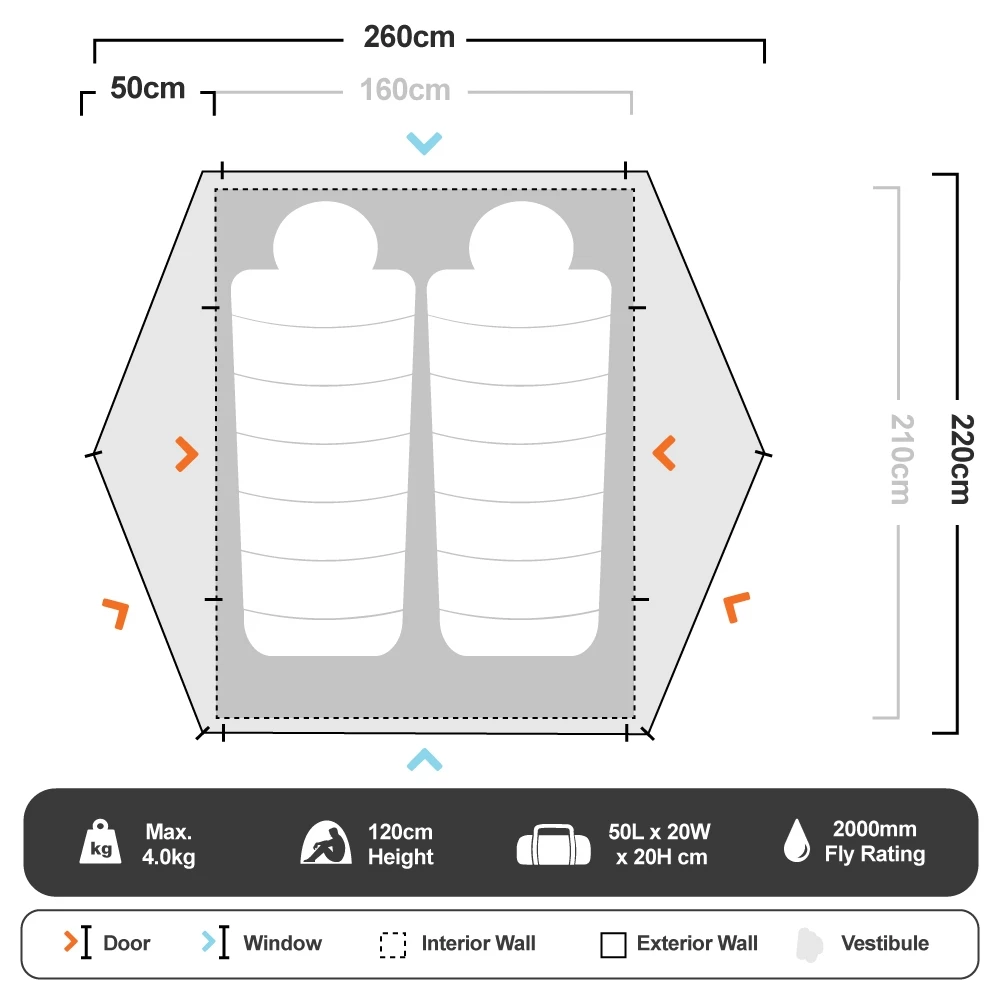 260cm
50cm
160cm
210cm
220cm

kg
Max.
4.0kg

120cm
Height

50L x 20W
x 20H cm

2000mm
Fly Rating

Door
Window
Interior Wall
Exterior Wall
Vestibule