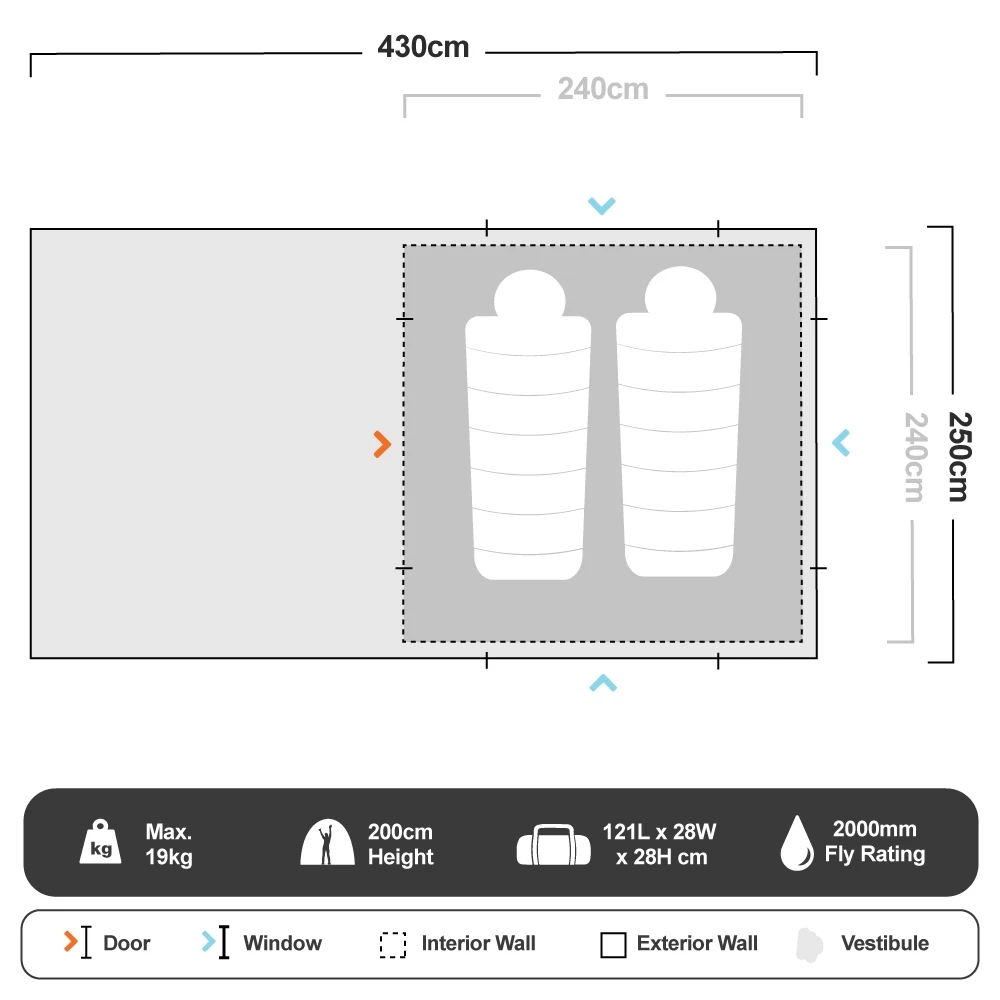 430cm

240cm

240cm

250cm

kg

Max.
19kg

200cm
Height

121L x 28W
x 28H cm

2000mm
Fly Rating

Door

Window

Interior Wall

Exterior Wall

Vestibule