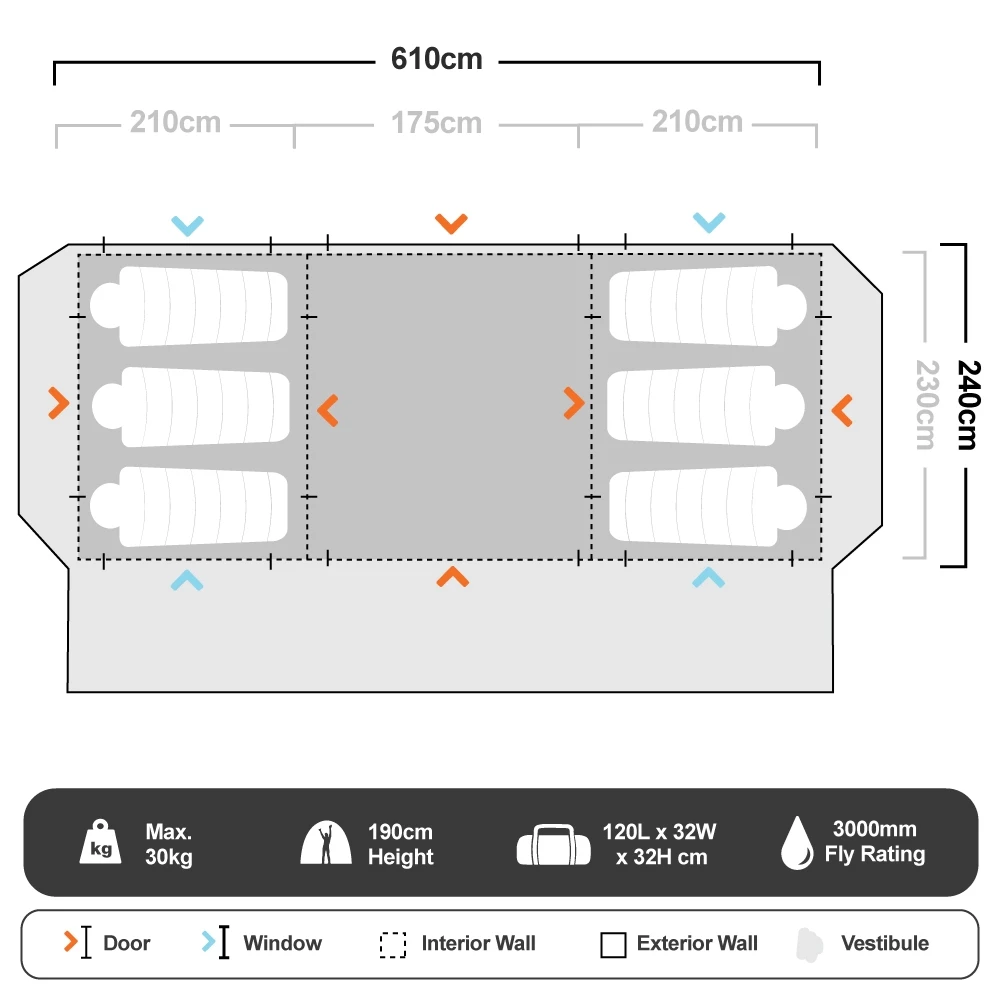 610cm

210cm 175cm 210cm

230cm

240cm

kg Max. 30kg

190cm Height

120L x 32W x 32H cm

3000mm Fly Rating

Door Window Interior Wall Exterior Wall Vestibule