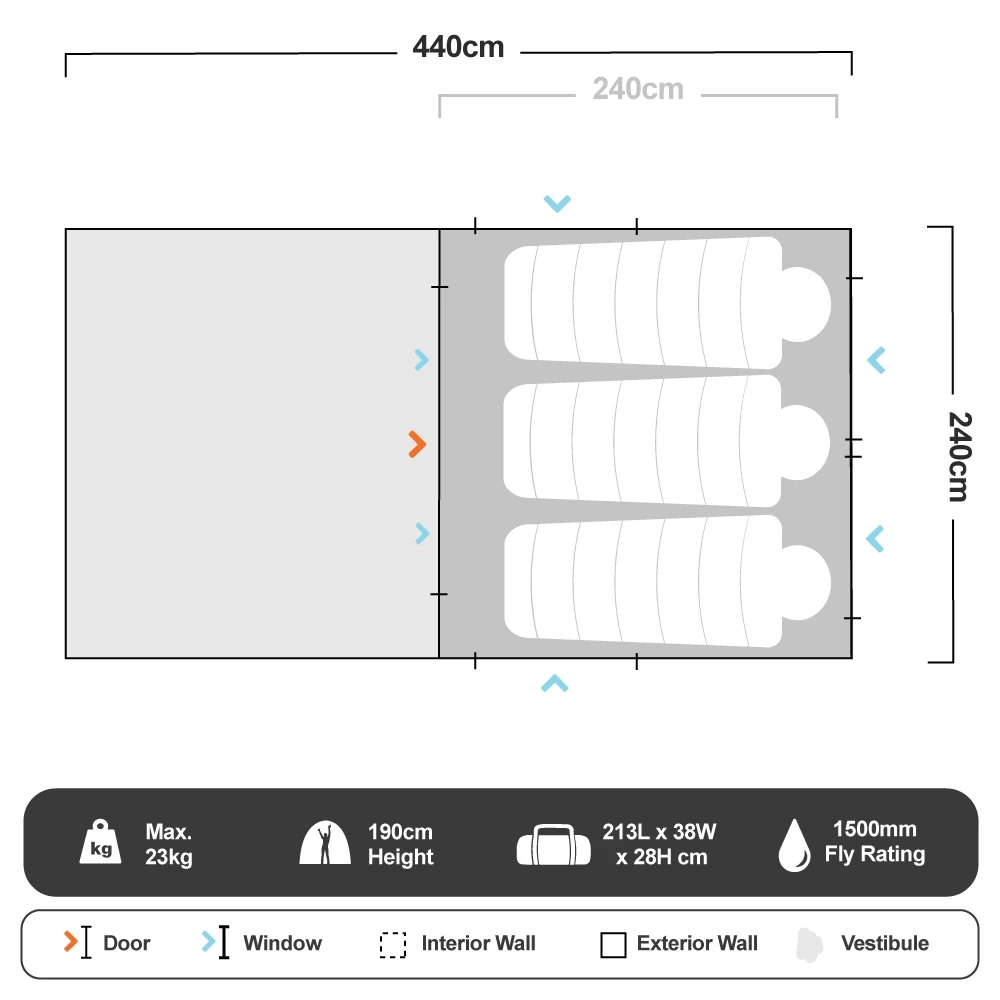 440cm

240cm

240cm

kg

Max.
23kg

190cm
Height

213L x 38W
x 28H cm

1500mm
Fly Rating

Door

Window

Interior Wall

Exterior Wall

Vestibule