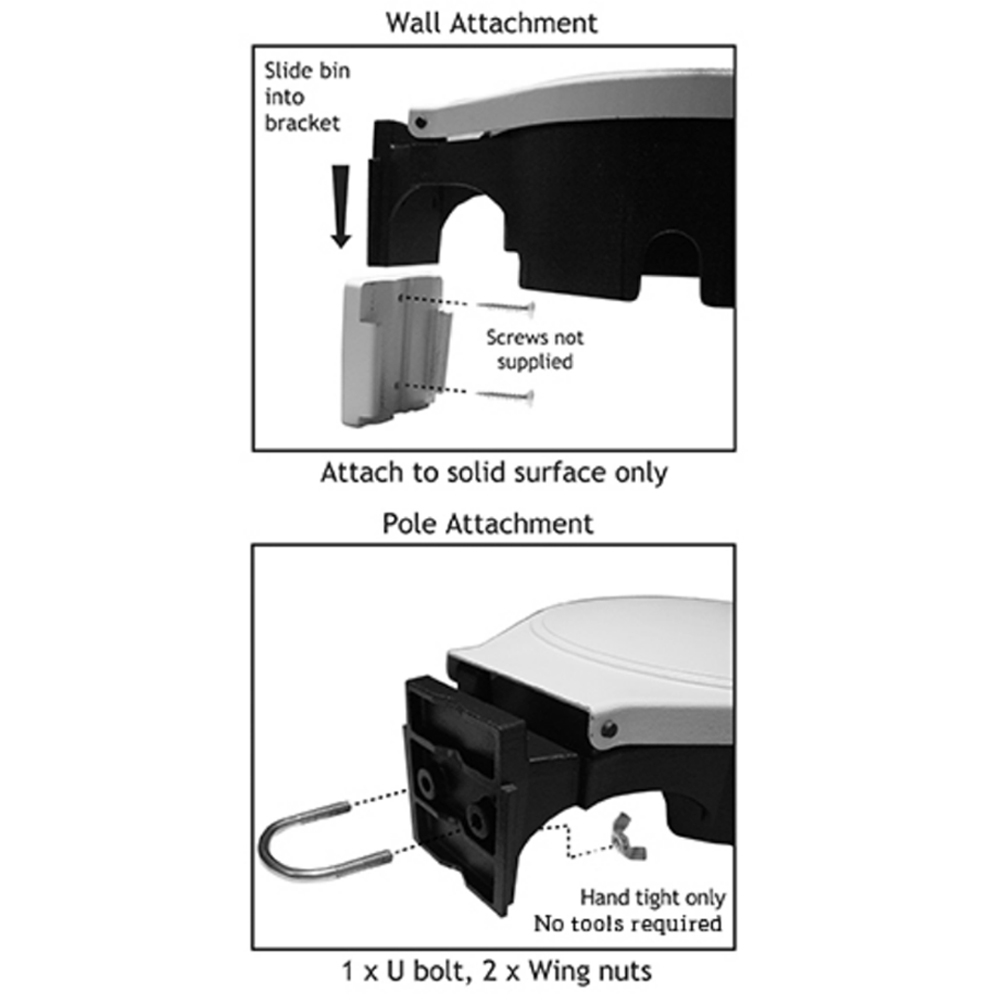 Wall Attachment

Slide bin into bracket

Screws not supplied

Attach to solid surface only

Pole Attachment

Hand tight only
No tools required

1 x U bolt, 2 x Wing nuts