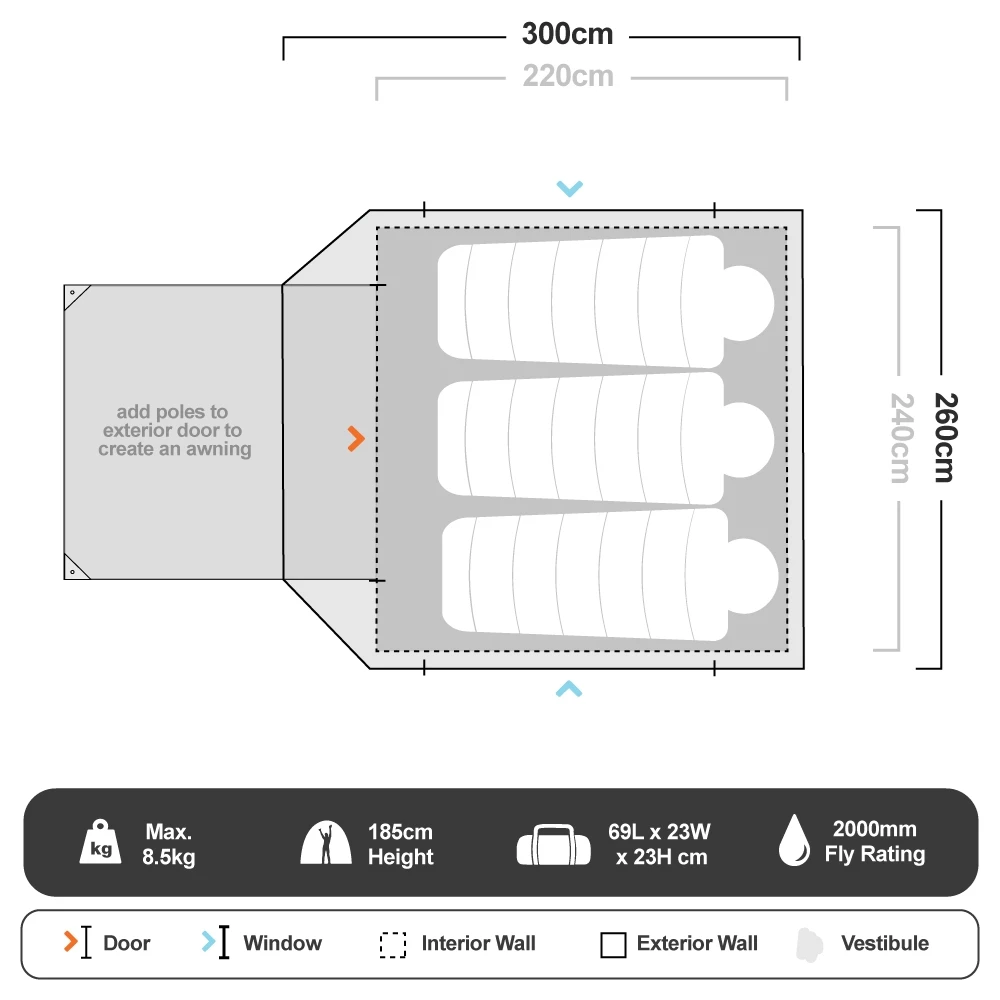 300cm
220cm

add poles to exterior door to create an awning

240cm
260cm

kg Max. 8.5kg

185cm Height

69L x 23W x 23H cm

2000mm Fly Rating

Door
Window
Interior Wall
Exterior Wall
Vestibule