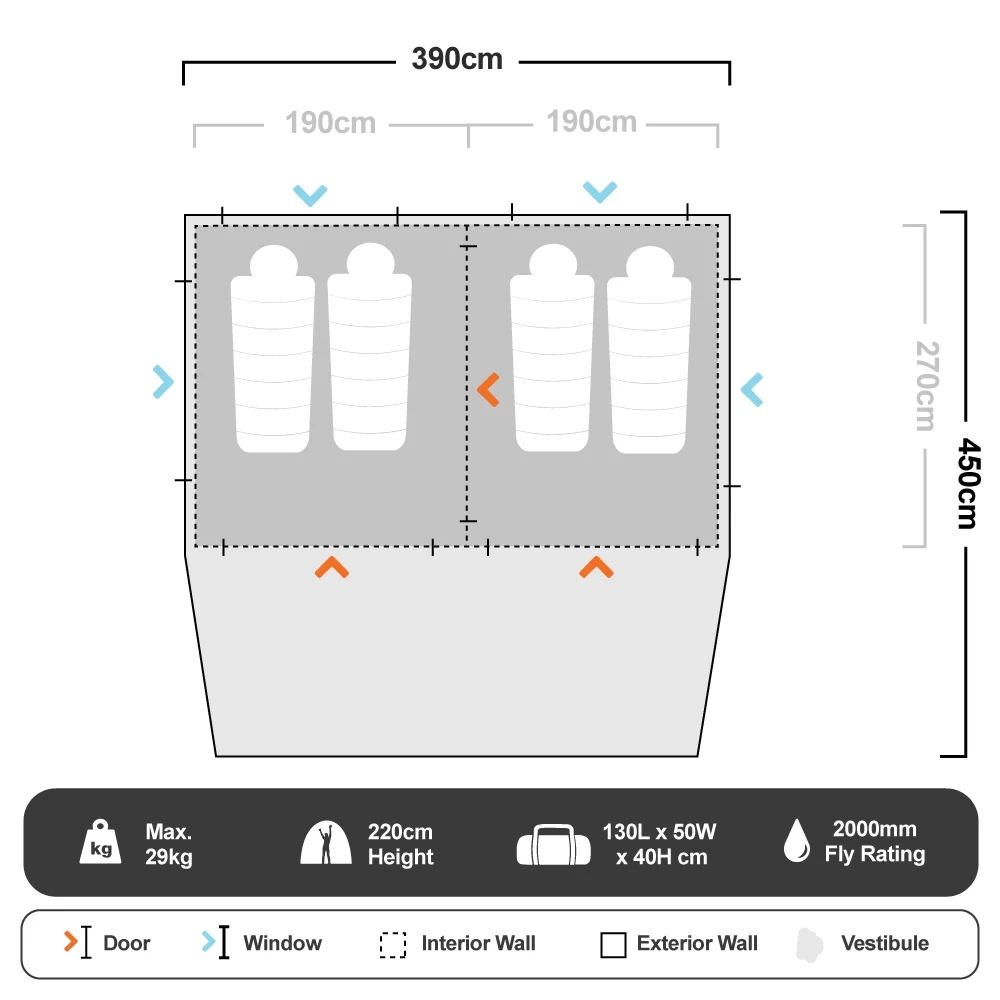 390cm

190cm 190cm

270cm

450cm

kg Max. 29kg

220cm Height

130L x 50W x 40H cm

2000mm Fly Rating

Door Window Interior Wall Exterior Wall Vestibule